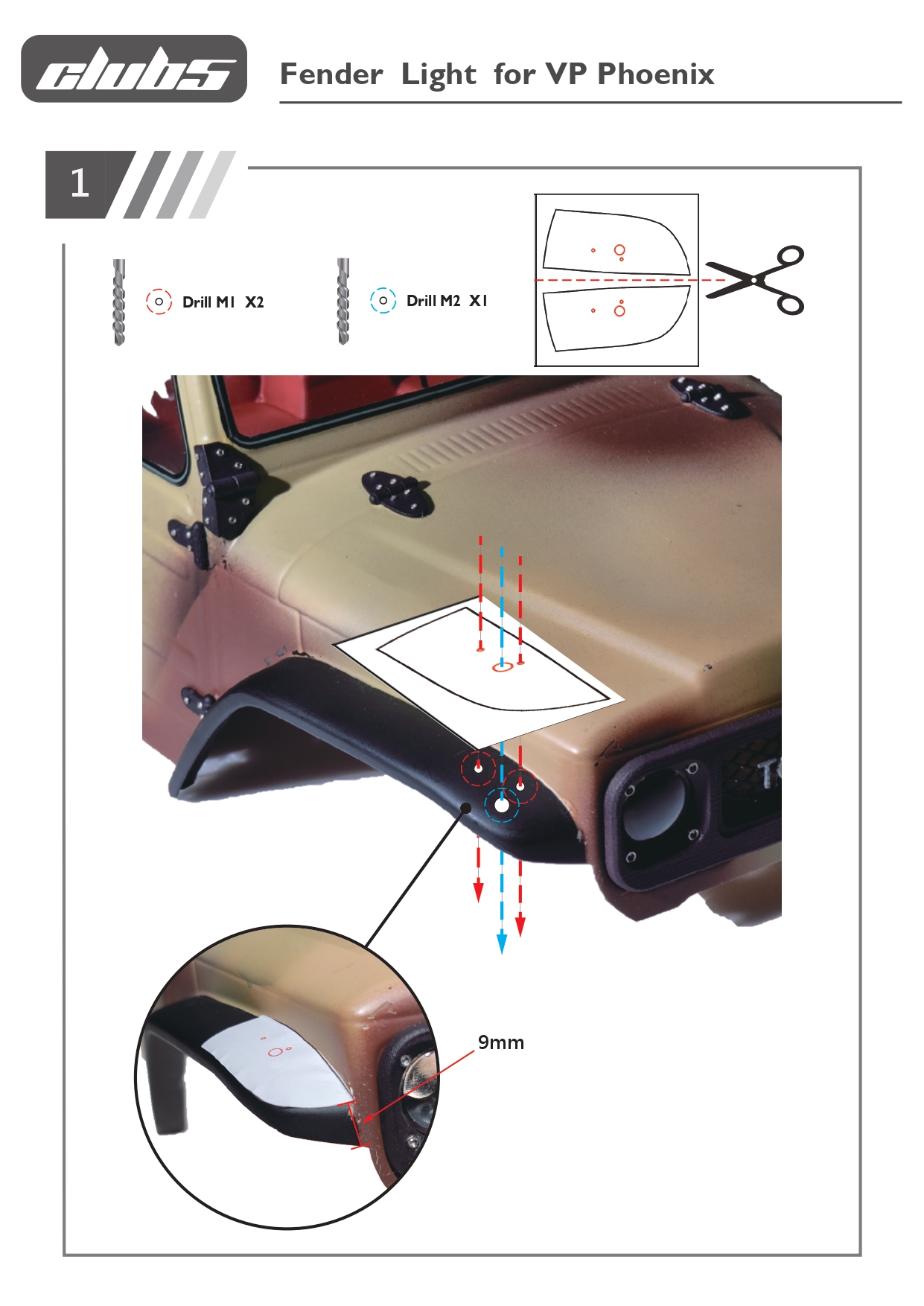 clubs

Fender Light for VP Phoenix

1

Drill M1 X2

Drill M2 X1

9mm