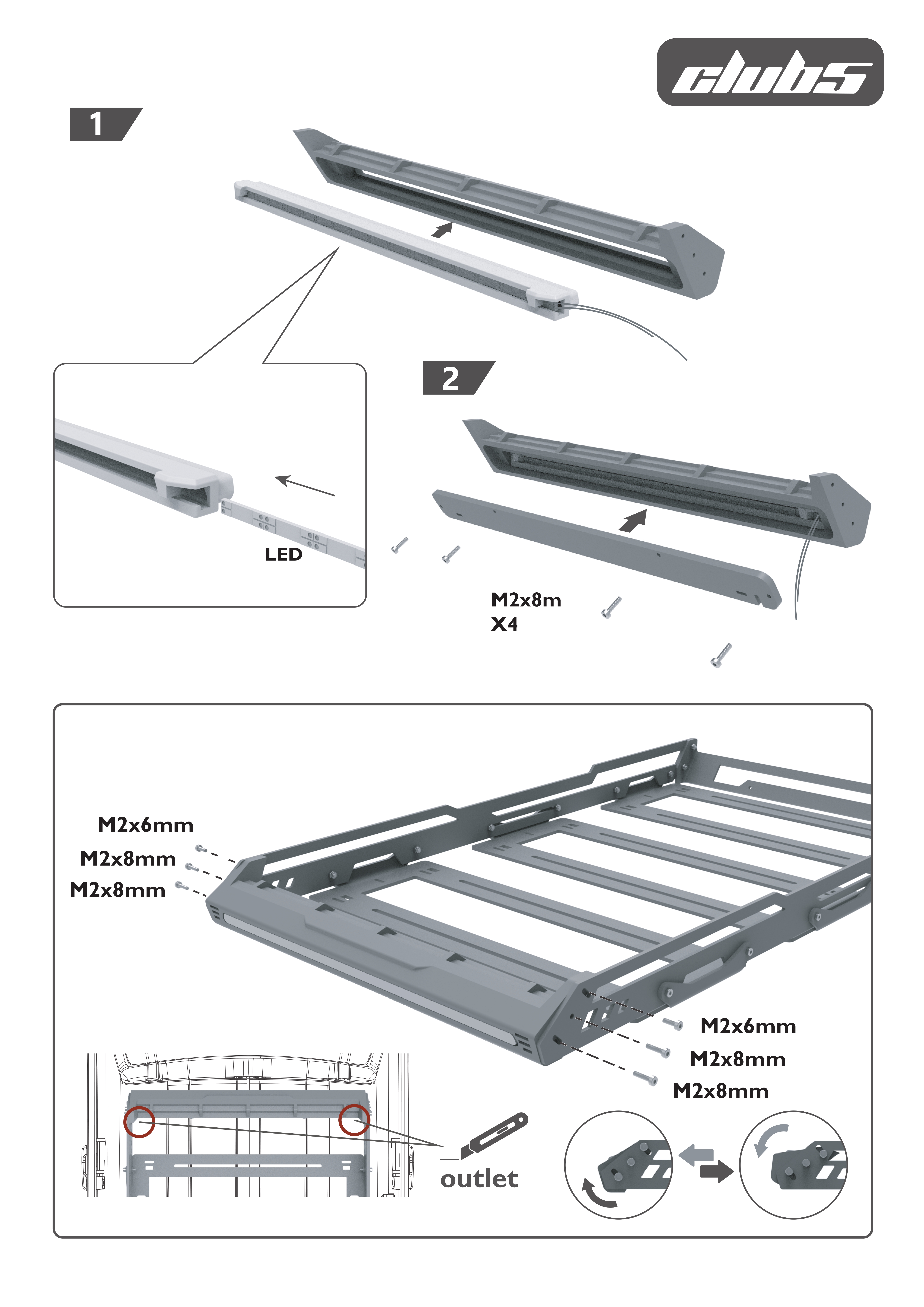 clubs

1

LED

2

M2x8m
X4

M2x6mm
M2x8mm
M2x8mm

M2x6mm
M2x8mm
M2x8mm

outlet