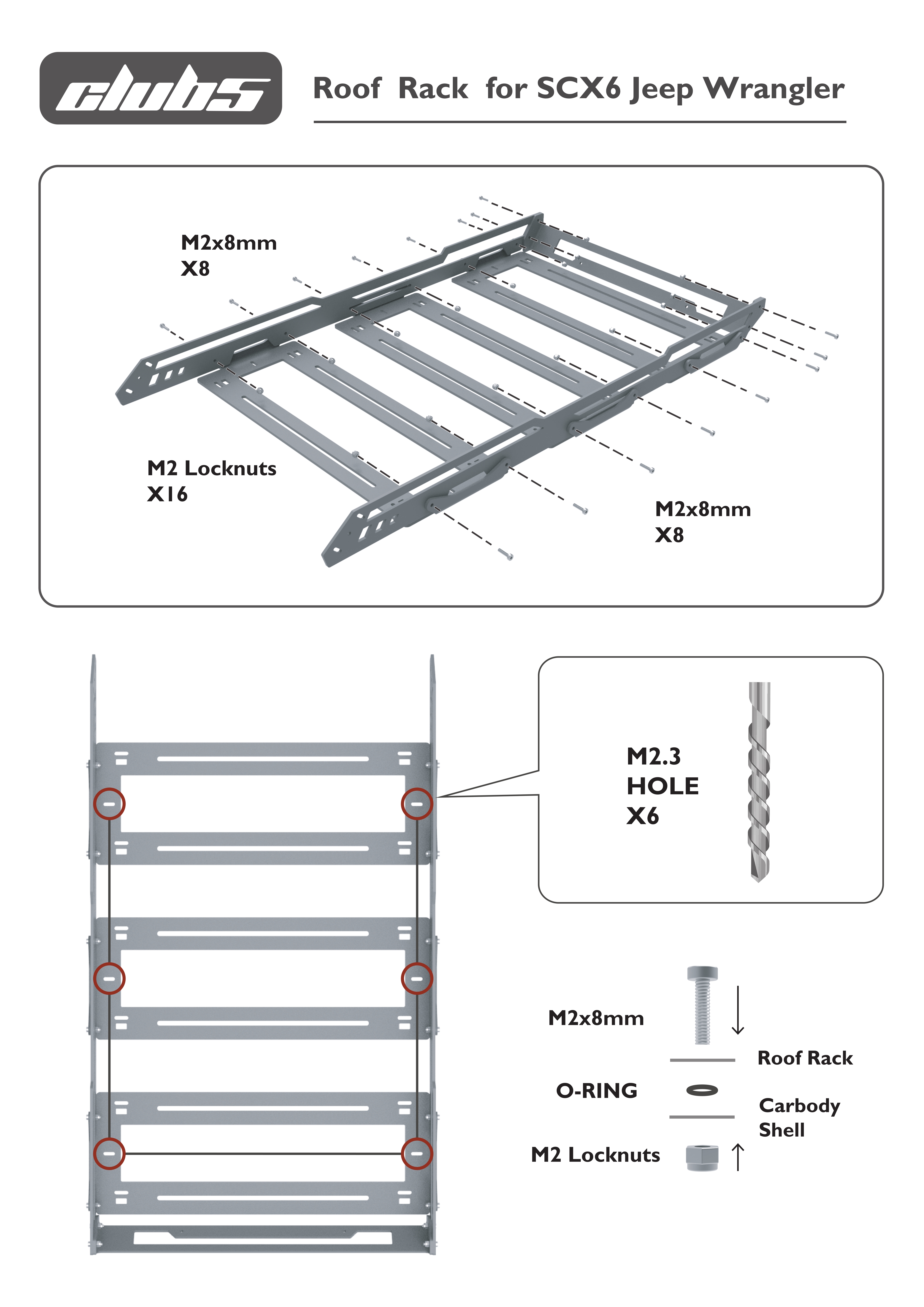 clubs

Roof Rack for SCX6 Jeep Wrangler

M2x8mm
X8

M2 Locknuts
X16

M2x8mm
X8

M2.3
HOLE
X6

M2x8mm

Roof Rack

O-RING

Carbody
Shell

M2 Locknuts