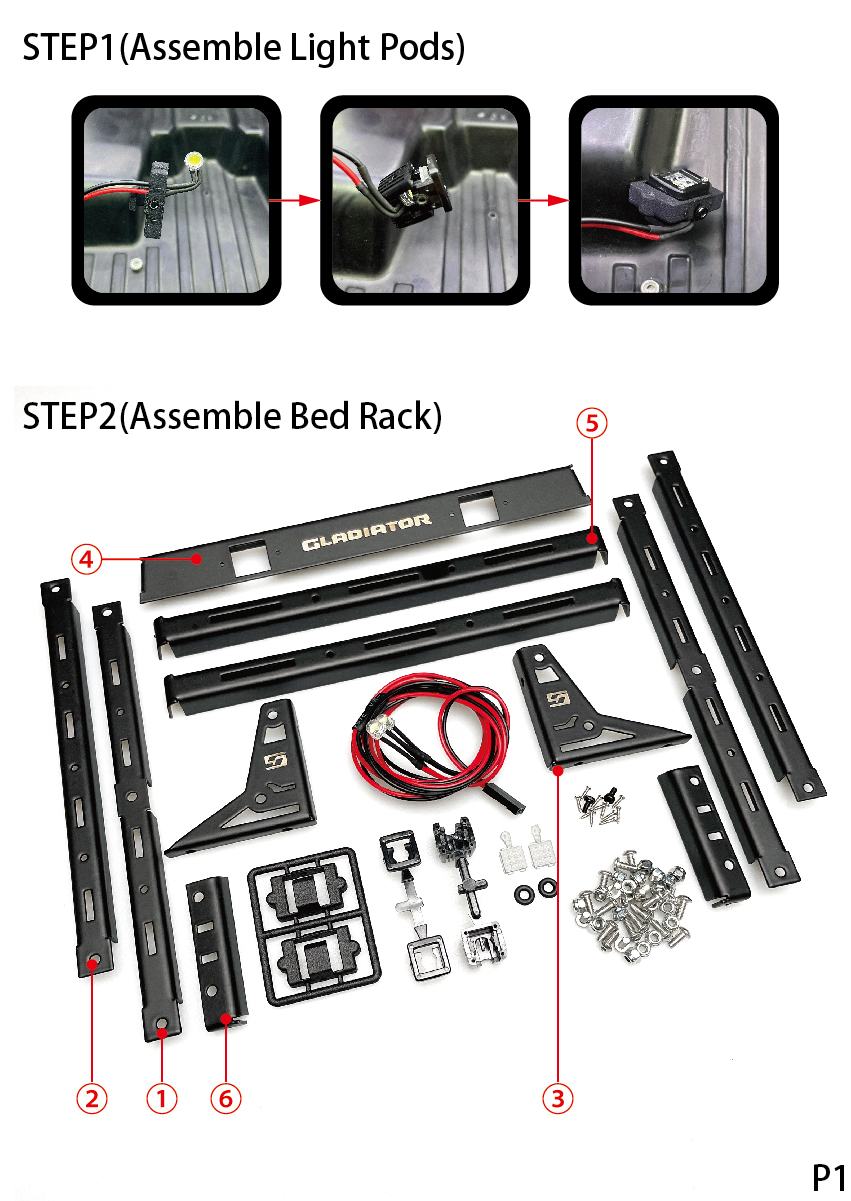 STEP1(Assemble Light Pods)

STEP2(Assemble Bed Rack)

5

4

GLADIATOR

2

1

6

3

P1