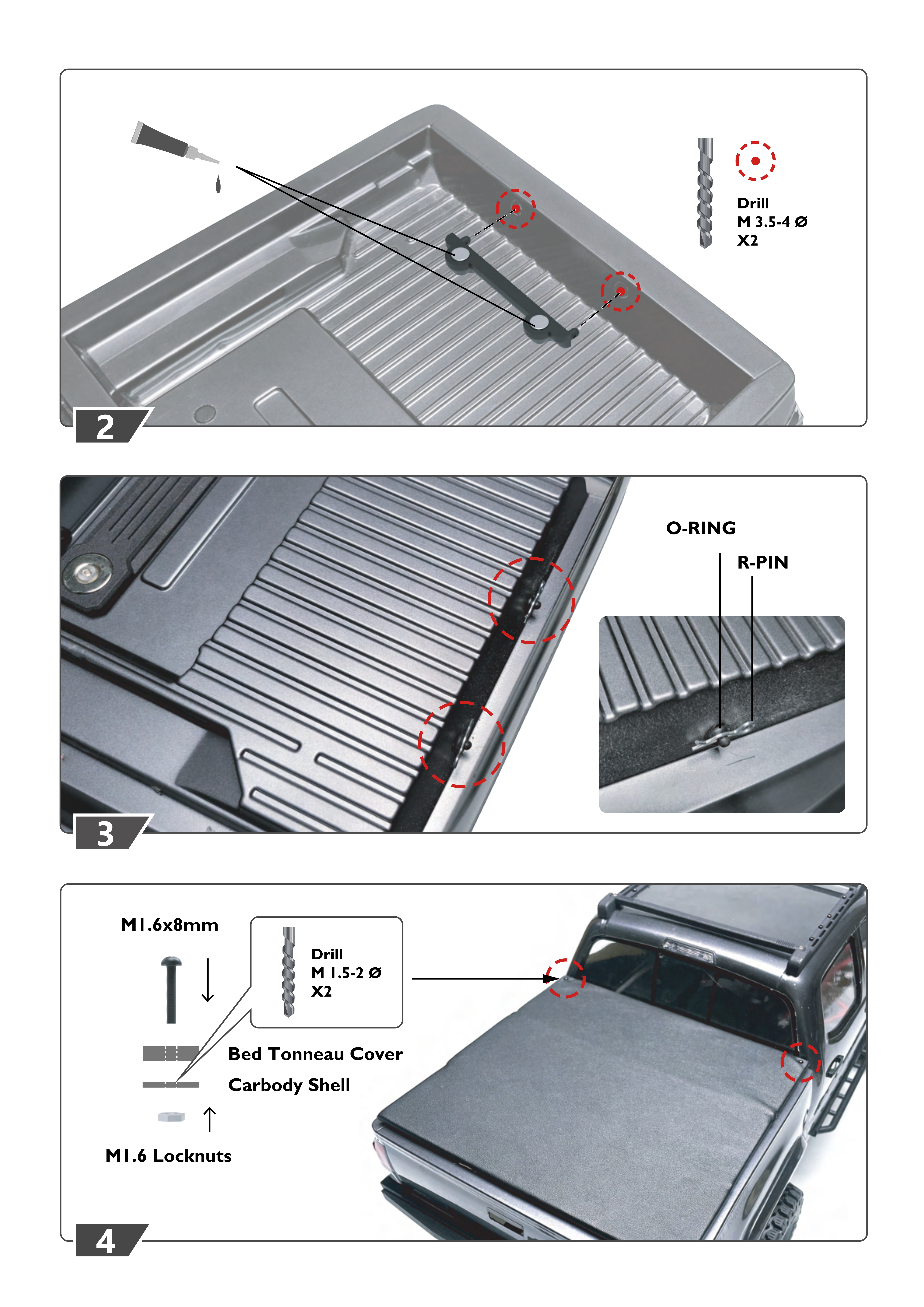 Drill
M 3.5-4 Ø
X2

2

O-RING

R-PIN

3

M1.6x8mm

Drill
M 1.5-2 Ø
X2

Bed Tonneau Cover

Carbody Shell

M1.6 Locknuts

4