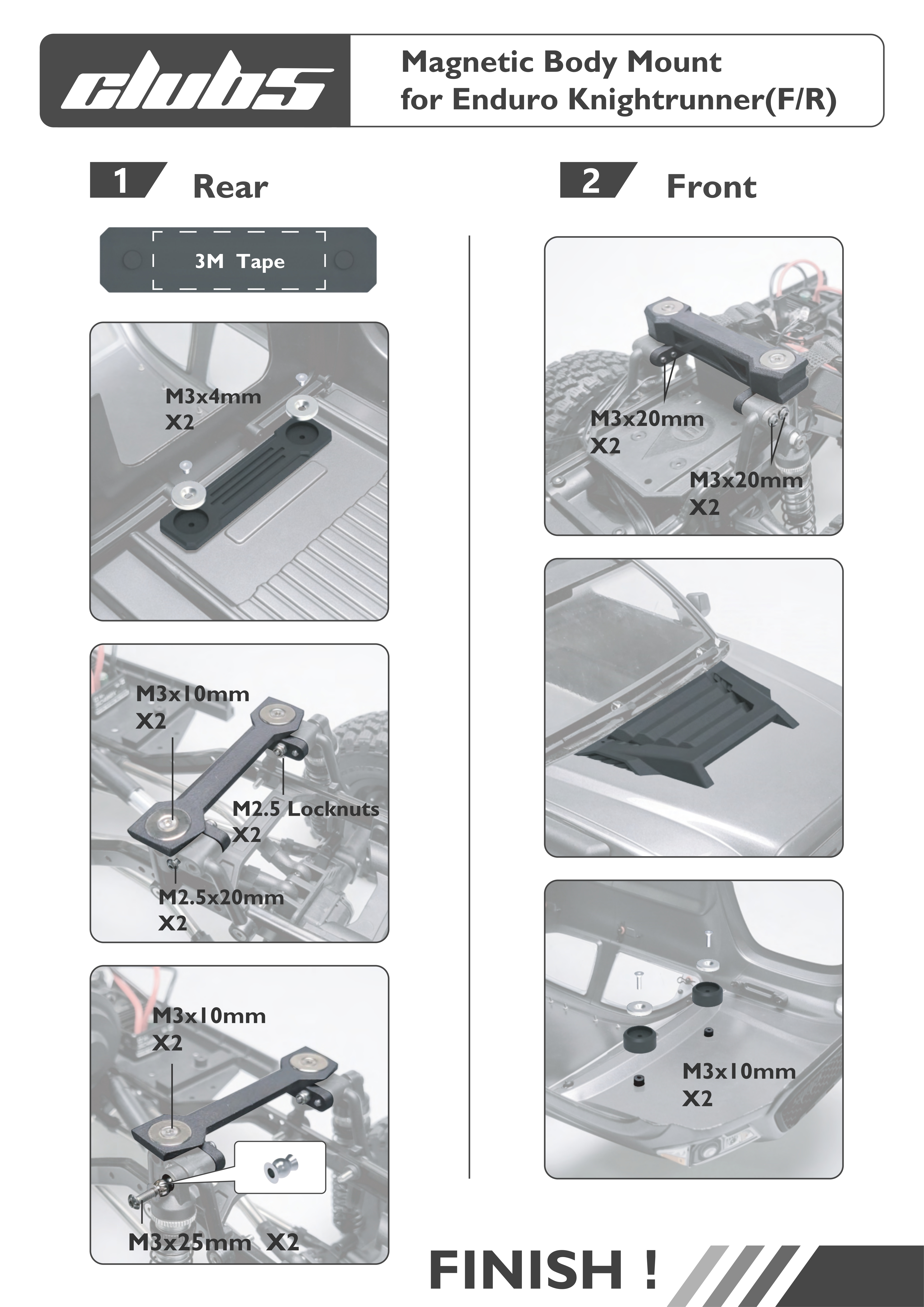 clubs

Magnetic Body Mount for Enduro Knightrunner(F/R)

1 Rear

3M Tape

M3x4mm
X2

M3x10mm
X2

M2.5 Locknuts
X2

M2.5x20mm
X2

M3x10mm
X2

M3x25mm X2

2 Front

M3x20mm
X2

M3x20mm
X2

M3x10mm
X2

FINISH !