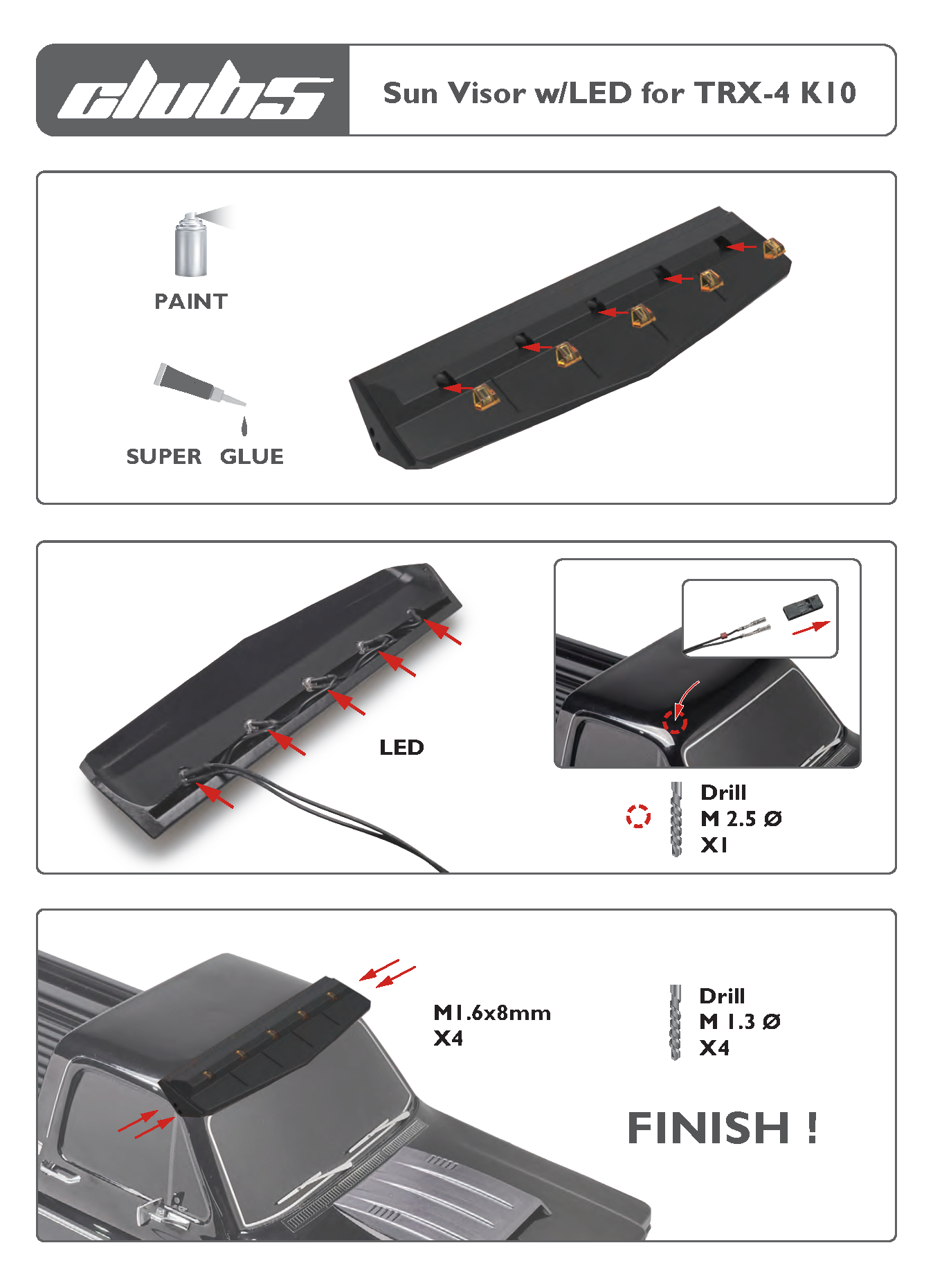 clubs

Sun Visor w/LED for TRX-4 K10

PAINT

SUPER GLUE

LED

Drill
M 2.5 Ø
X1

M1.6x8mm
X4

Drill
M 1.3 Ø
X4

FINISH !