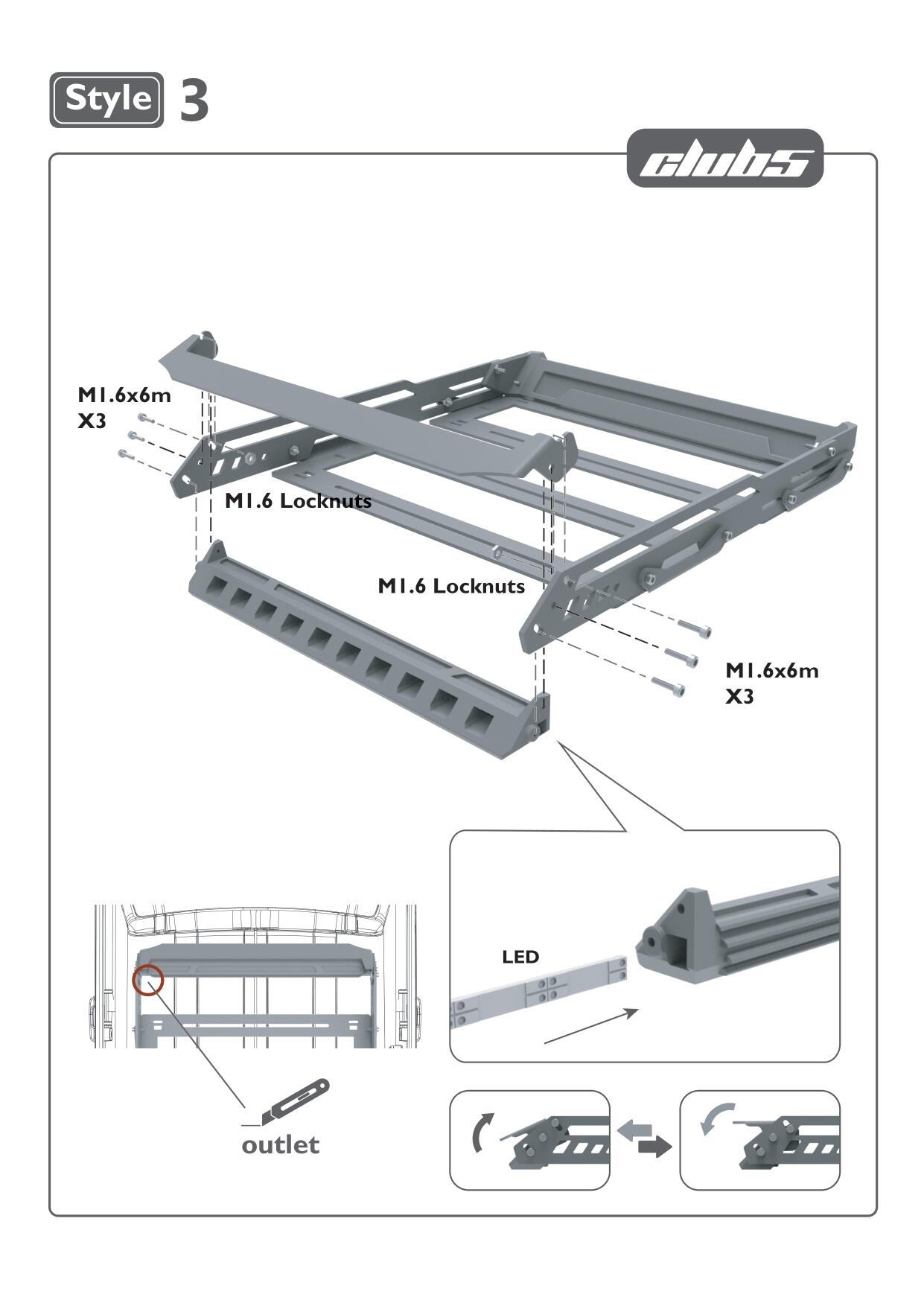 Style 3

clubs

M1.6x6m
X3

M1.6 Locknuts

M1.6 Locknuts

M1.6x6m
X3

LED

outlet