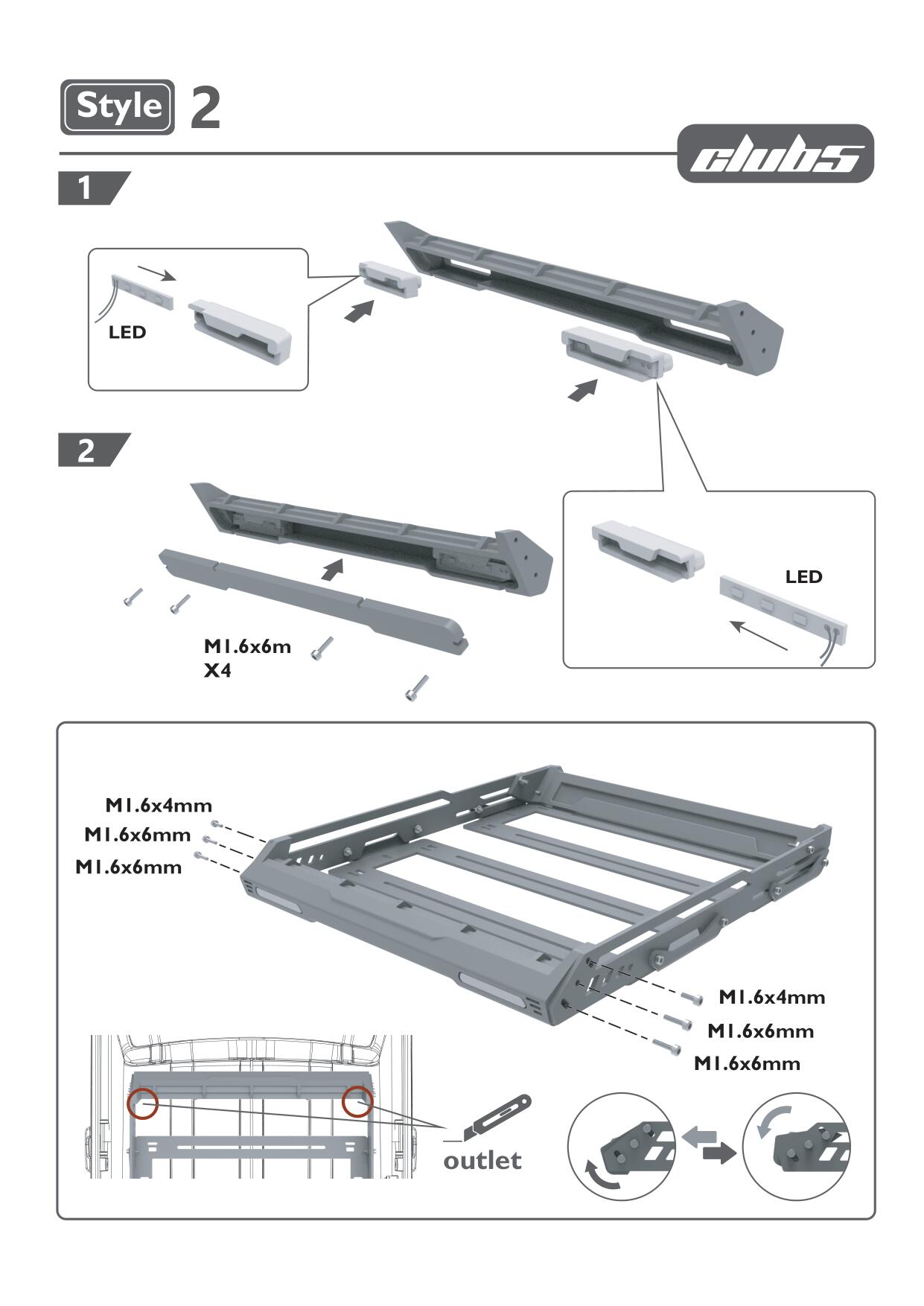 Style 2

clubs

1

LED

2

LED

M1.6x6m
X4

M1.6x4mm
M1.6x6mm
M1.6x6mm

M1.6x4mm
M1.6x6mm
M1.6x6mm

outlet