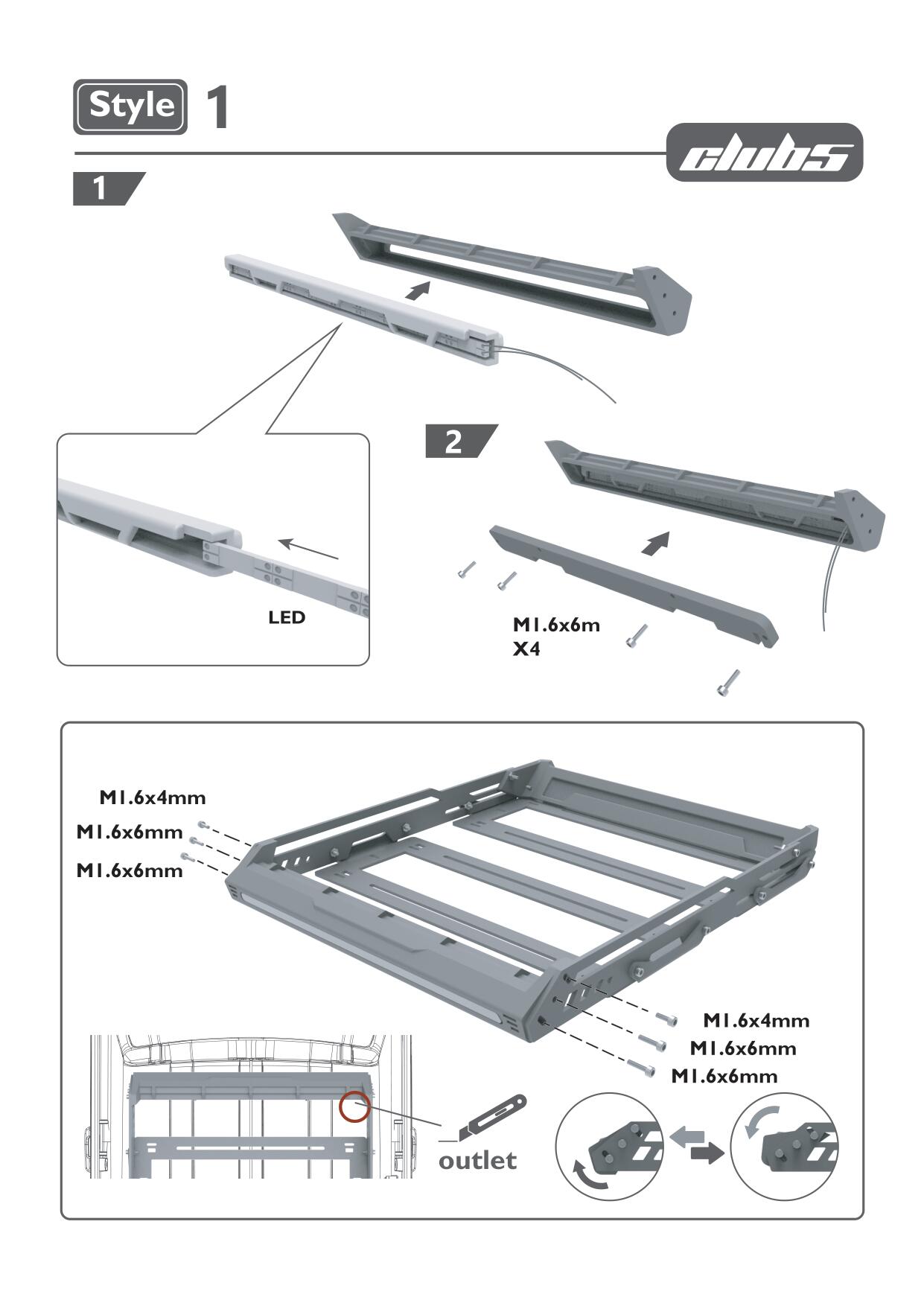 Style 1

clubs

1

LED

2

M1.6x6m
X4

M1.6x4mm
M1.6x6mm
M1.6x6mm

M1.6x4mm
M1.6x6mm
M1.6x6mm

outlet