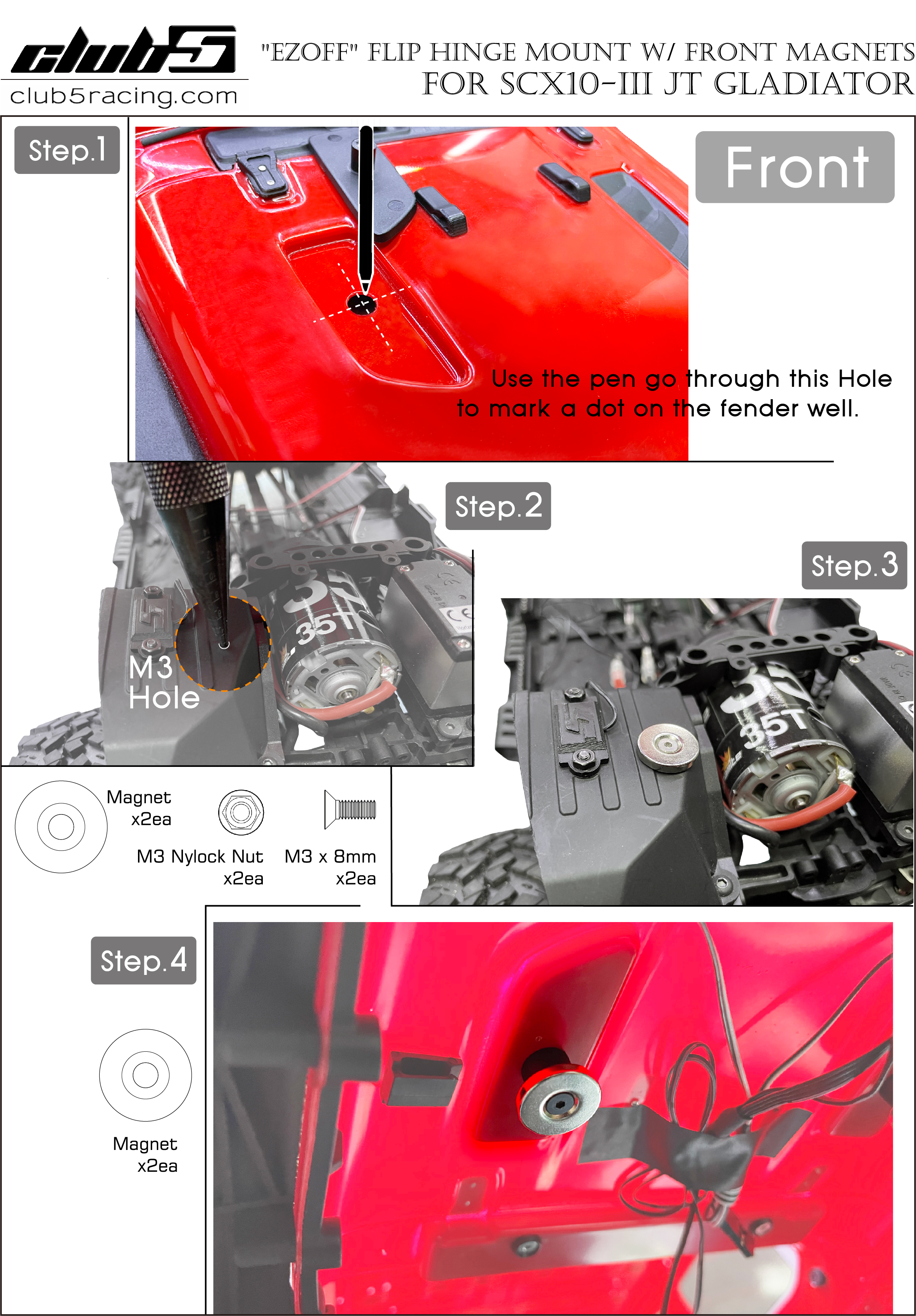 club5
club5racing.com

"EZOFF" FLIP HINGE MOUNT W/ FRONT MAGNETS
FOR SCX10-III JT GLADIATOR

Step.1

Front

Use the pen go through this Hole to mark a dot on the fender well.

Step.2

M3 Hole

35T

Step.3

35T

Magnet x2ea

M3 Nylock Nut x2ea

M3 x 8mm x2ea

Step.4

Magnet x2ea