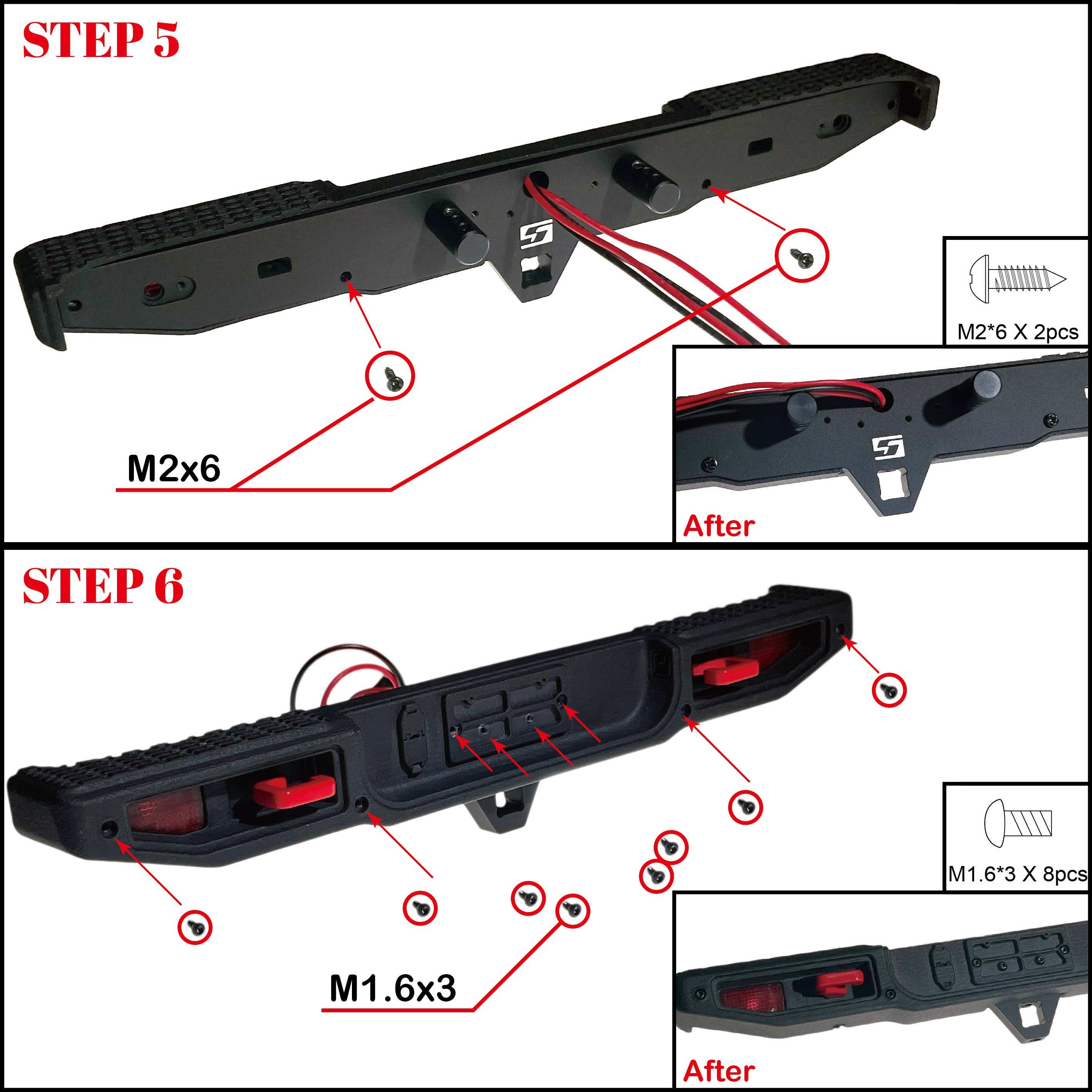 STEP 5

M2*6 X 2pcs

M2x6

After

STEP 6

M1.6*3 X 8pcs

M1.6x3

After