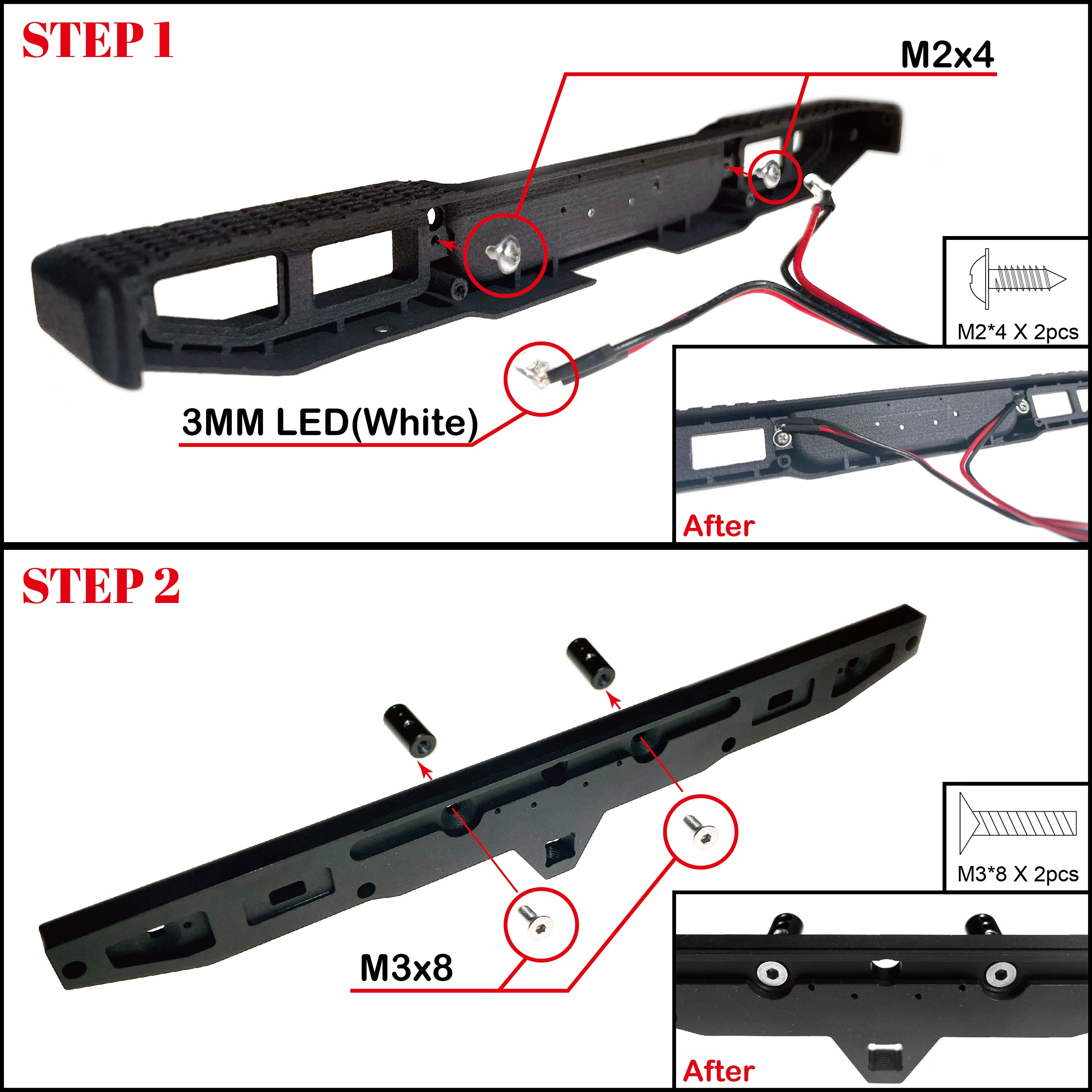 STEP 1

M2x4

M2*4 X 2pcs

3MM LED(White)

After

STEP 2

M3*8 X 2pcs

M3x8

After