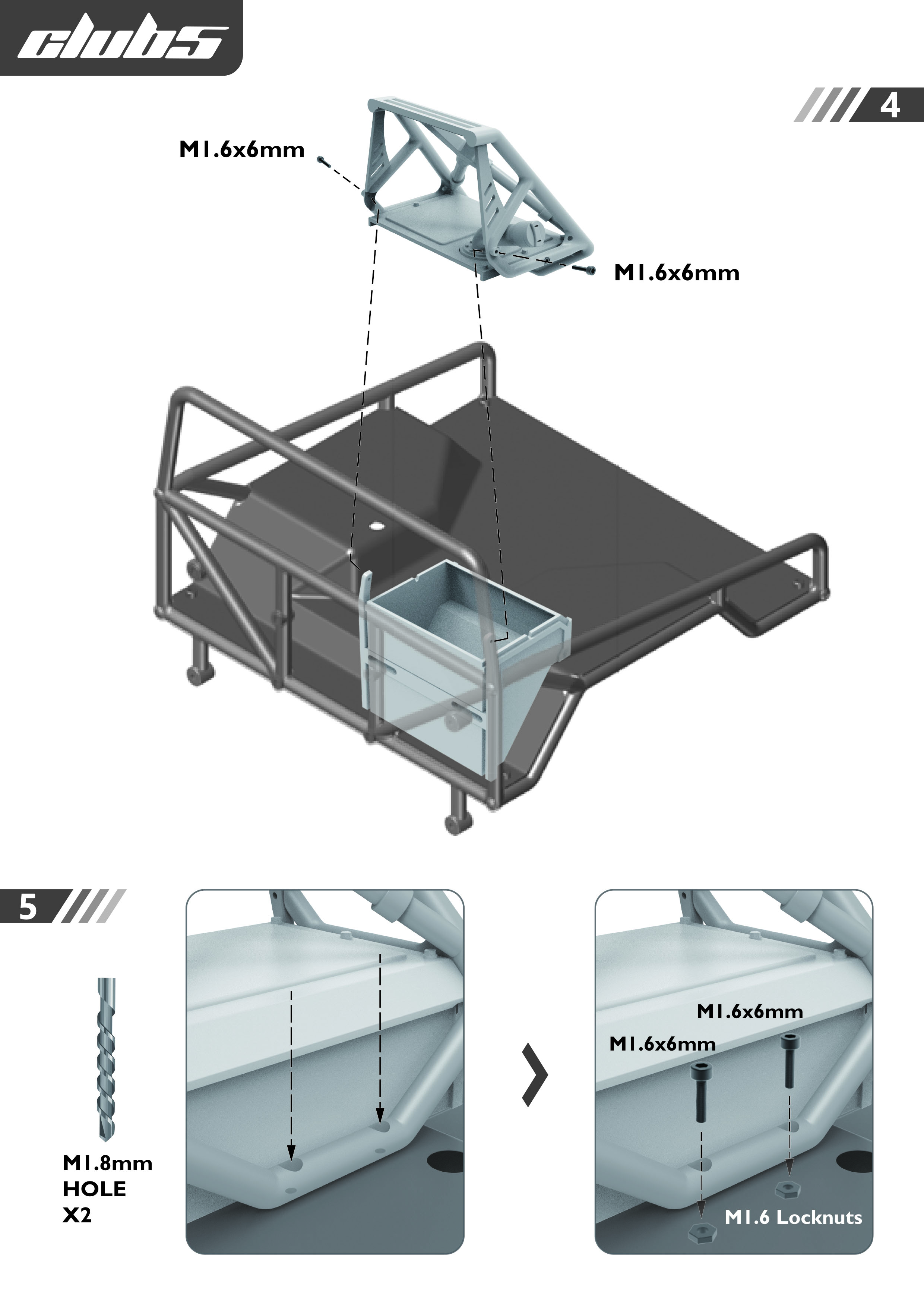 clubs

4

M1.6x6mm

M1.6x6mm

5

M1.8mm
HOLE
X2

M1.6x6mm

M1.6x6mm

M1.6 Locknuts