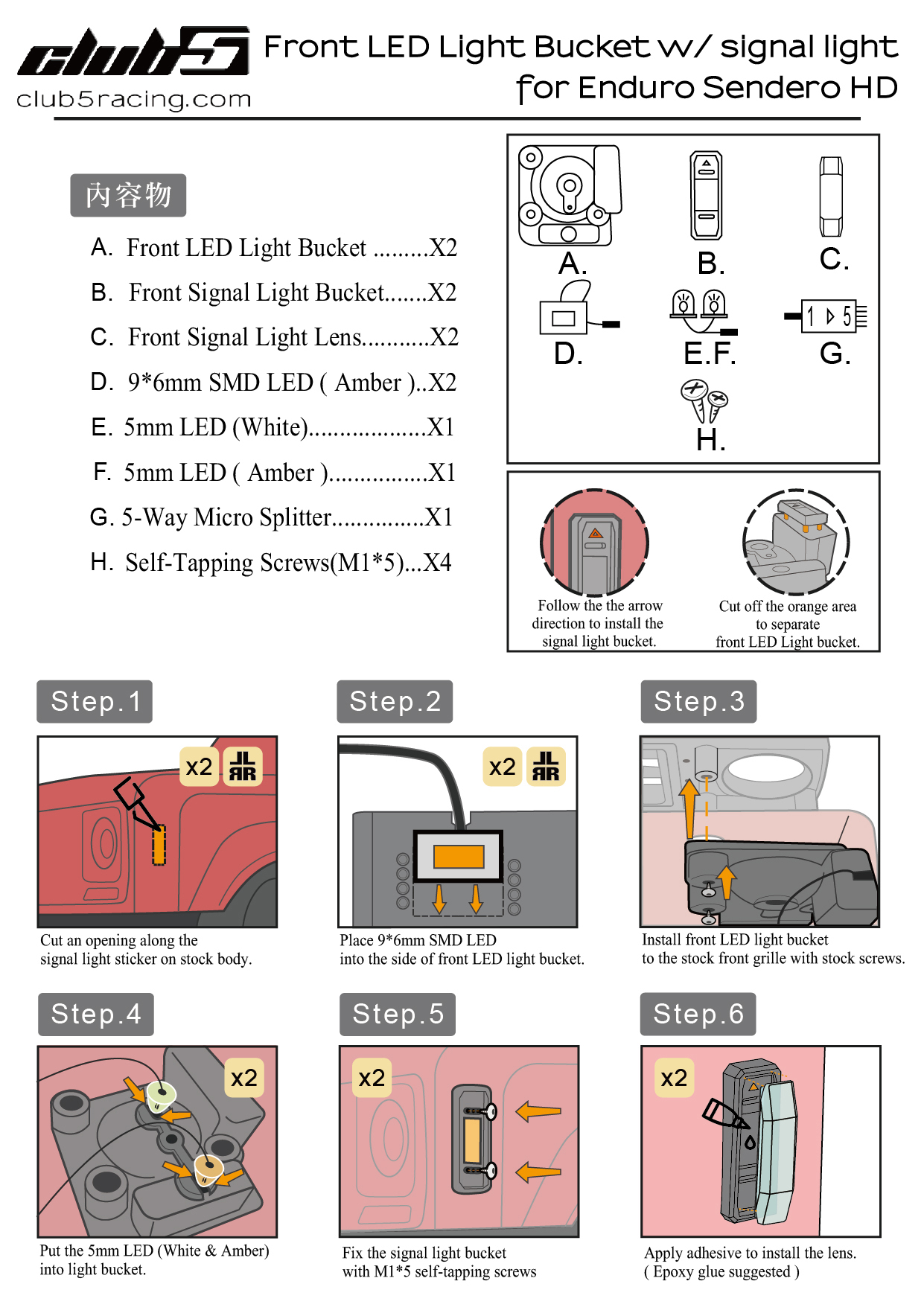 club5
club5racing.com

Front LED Light Bucket w/ signal light for Enduro Sendero HD

內容物

A. Front LED Light Bucket .........X2
B. Front Signal Light Bucket.......X2
C. Front Signal Light Lens...........X2
D. 9*6mm SMD LED ( Amber )..X2
E. 5mm LED (White)...................X1
F. 5mm LED ( Amber )................X1
G. 5-Way Micro Splitter...............X1
H. Self-Tapping Screws(M1*5)...X4

A.
B.
C.
D.
E.F.
1 5
G.
H.

Follow the the arrow direction to install the signal light bucket.

Cut off the orange area to separate front LED Light bucket.

Step.1
x2
Cut an opening along the signal light sticker on stock body.

Step.2
x2
Place 9*6mm SMD LED into the side of front LED light bucket.

Step.3
Install front LED light bucket to the stock front grille with stock screws.

Step.4
x2
Put the 5mm LED (White & Amber) into light bucket.

Step.5
x2
Fix the signal light bucket with M1*5 self-tapping screws

Step.6
x2
Apply adhesive to install the lens. ( Epoxy glue suggested )