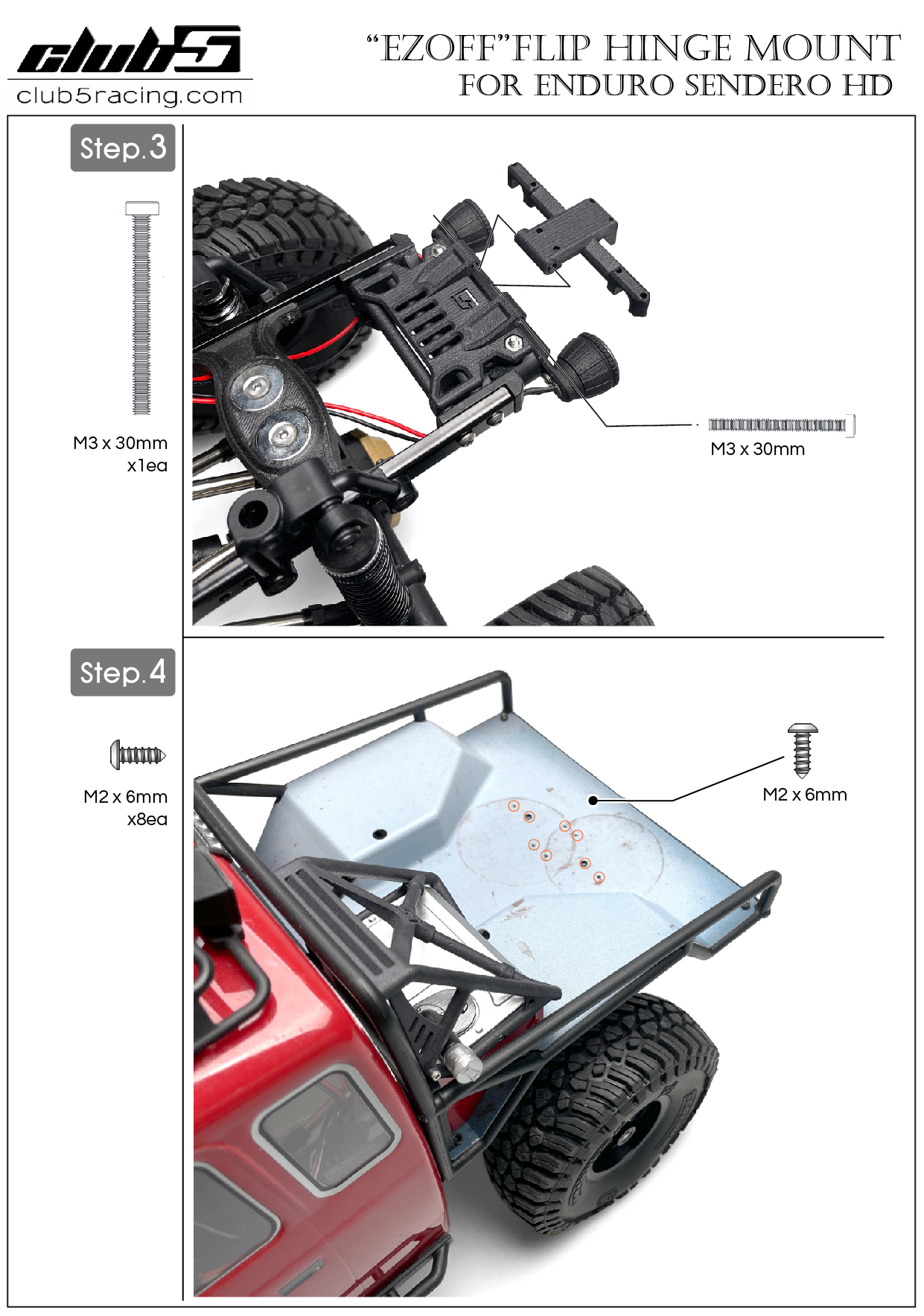 club5
club5racing.com

"EZOFF"FLIP HINGE MOUNT
FOR ENDURO SENDERO HD

Step.3

M3 x 30mm
x1ea

M3 x 30mm

Step.4

M2 x 6mm
x8ea

M2 x 6mm