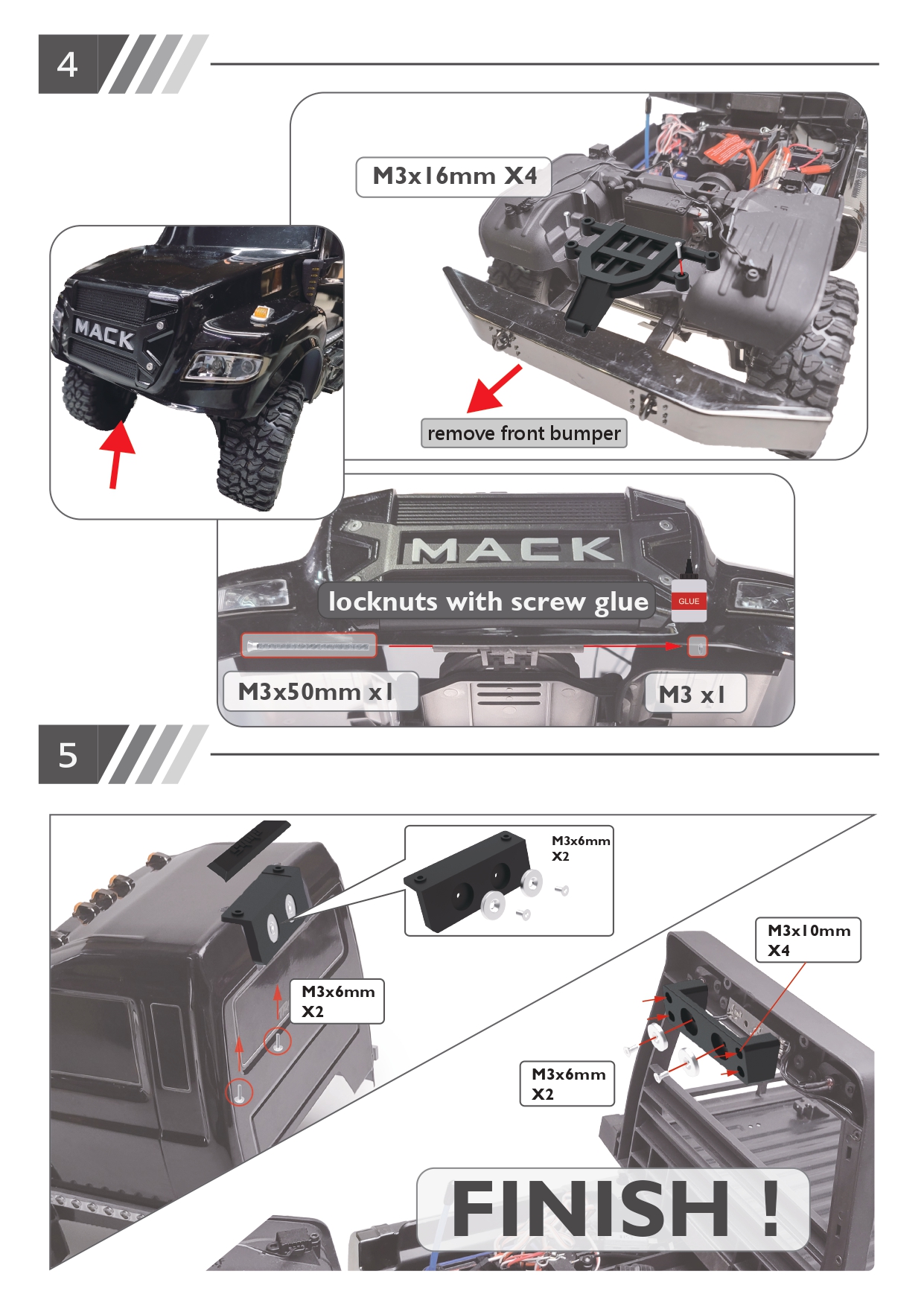 4

M3x16mm X4

MACK

remove front bumper

MACK

locknuts with screw glue

GLUE

M3x50mm x1

M3 x1

5

M3x6mm
X2

M3x6mm
X2

M3x10mm
X4

M3x6mm
X2

FINISH !