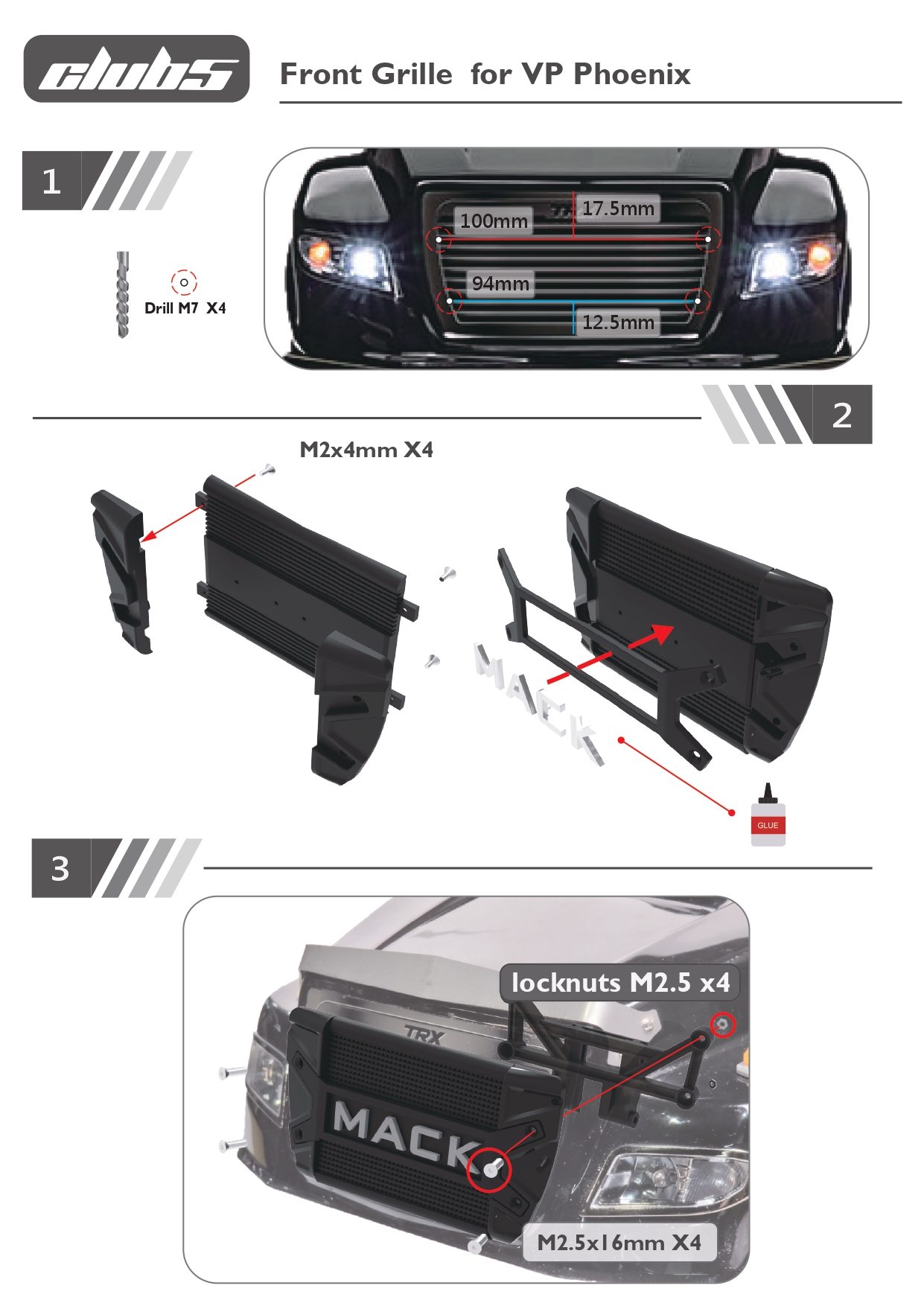 clubs

Front Grille for VP Phoenix

1

Drill M7 X4

100mm

17.5mm

94mm

12.5mm

2

M2x4mm X4

MACK

GLUE

3

locknuts M2.5 x4

TRX

MACK

M2.5x16mm X4