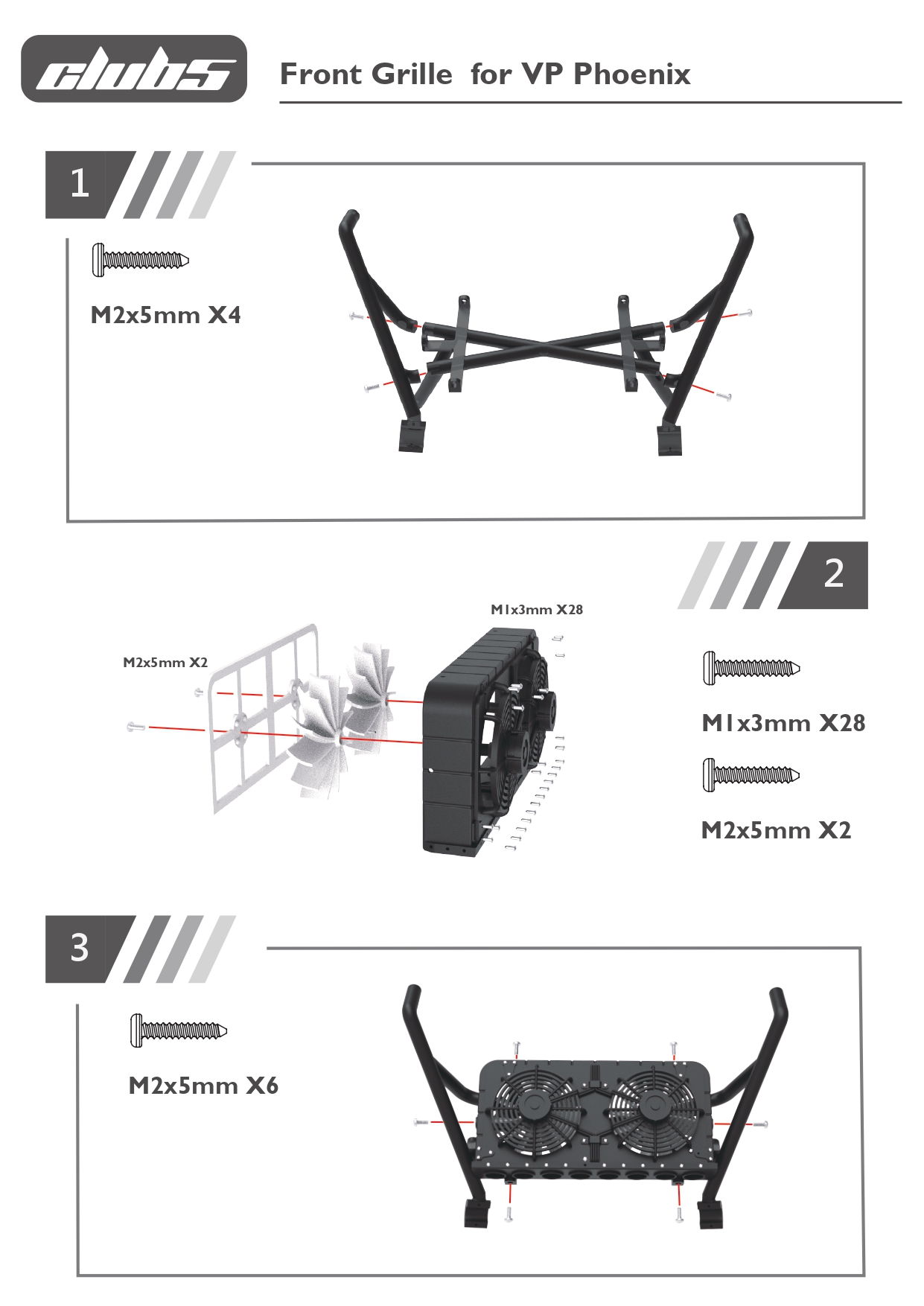 clubs

Front Grille for VP Phoenix

1

M2x5mm X4

2

M1x3mm X28

M2x5mm X2

M1x3mm X28

M2x5mm X2

3

M2x5mm X6