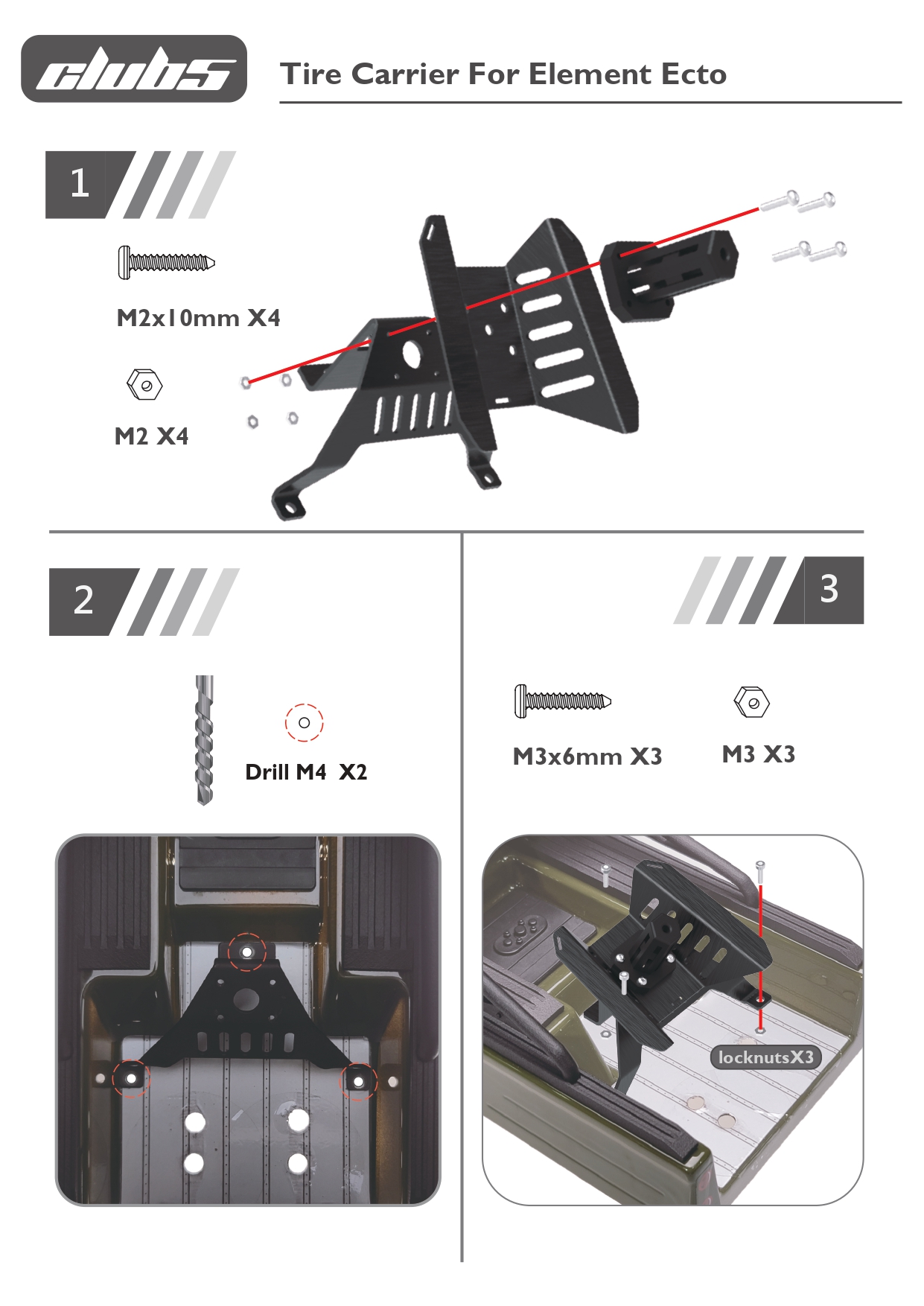 clubs

Tire Carrier For Element Ecto

1

M2x10mm X4

M2 X4

2

Drill M4 X2

3

M3x6mm X3

M3 X3

locknutsX3