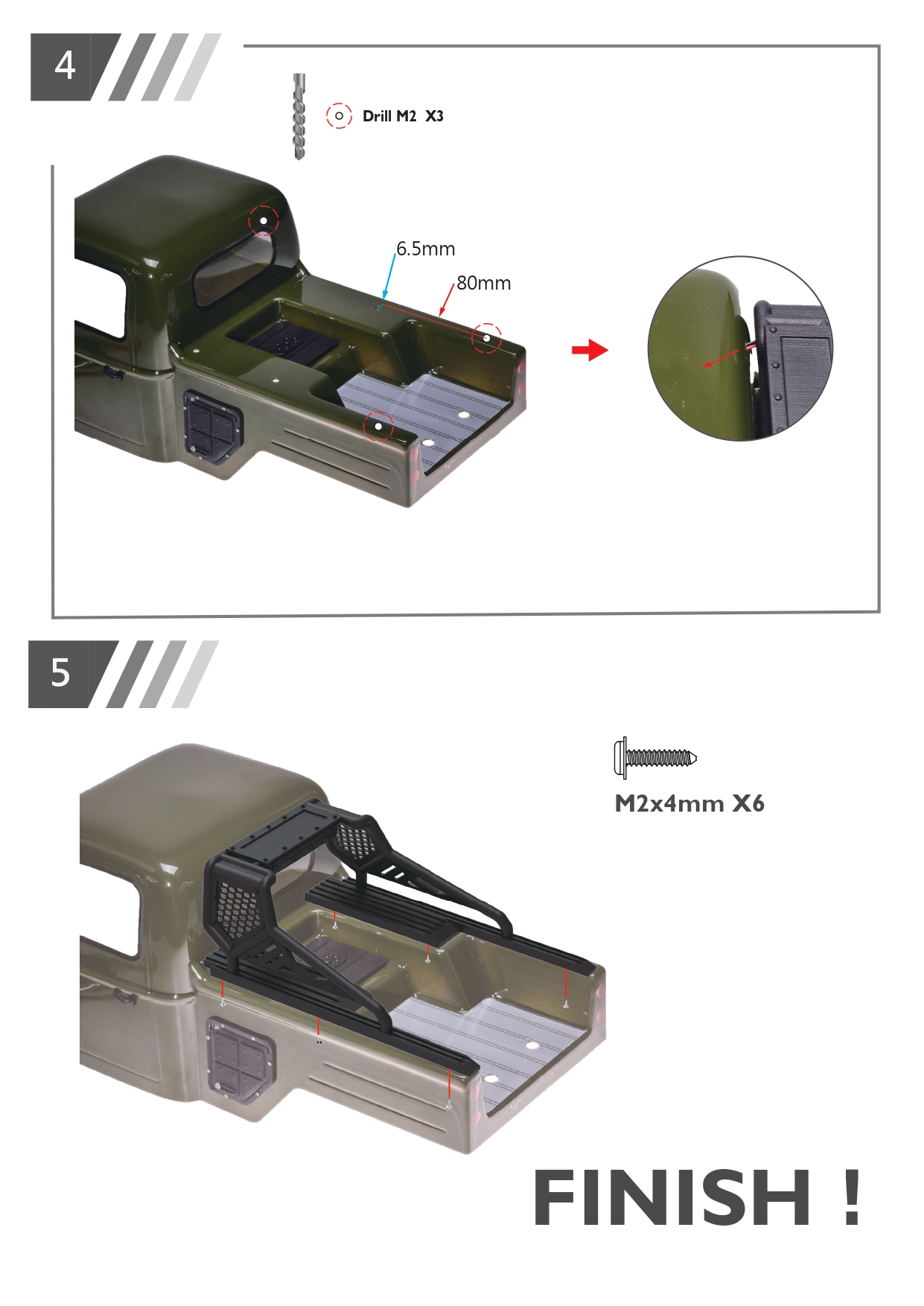 4

Drill M2 X3

6.5mm

80mm

5

M2x4mm X6

FINISH !