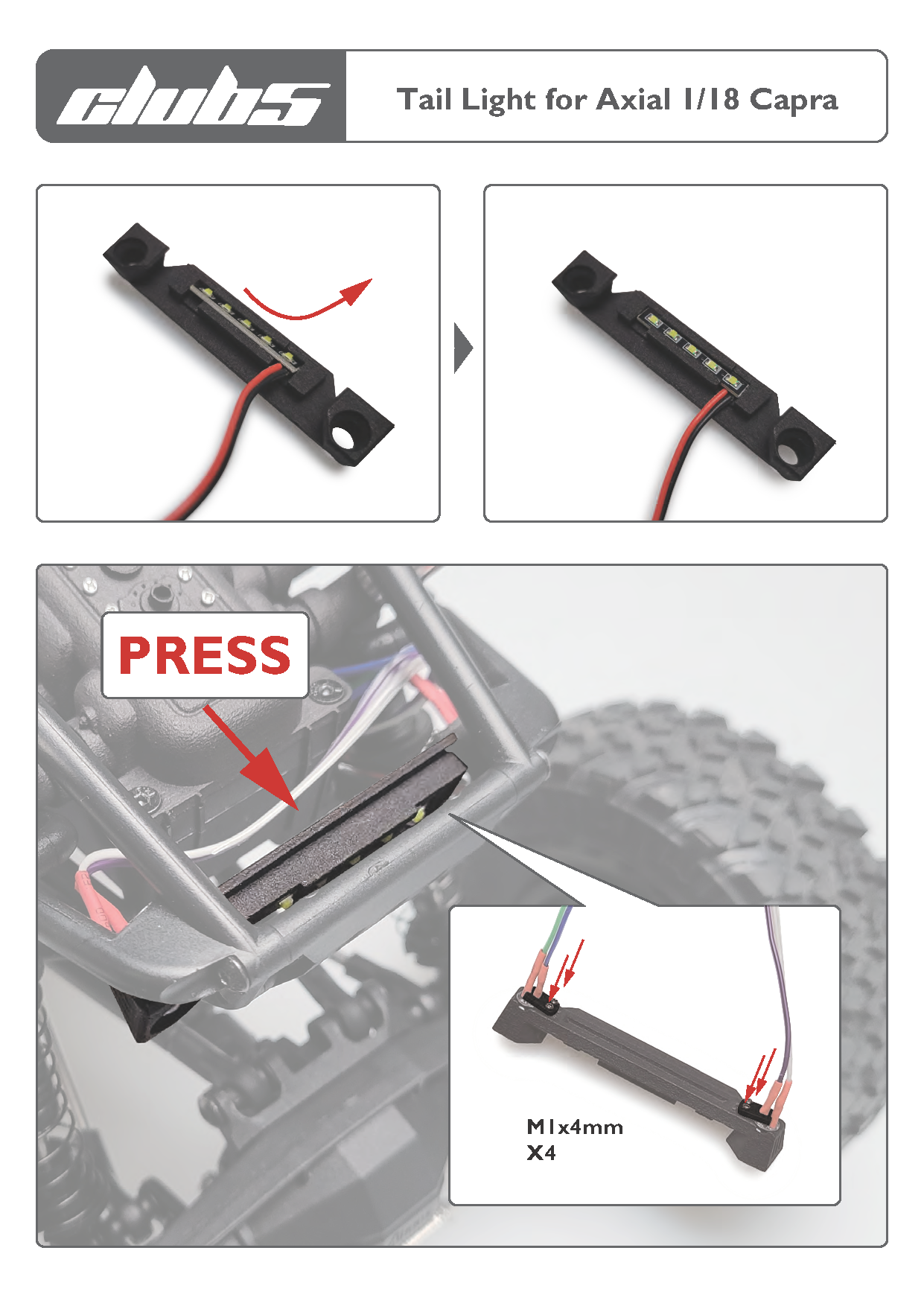 clubs

Tail Light for Axial 1/18 Capra

PRESS

M1x4mm
X4