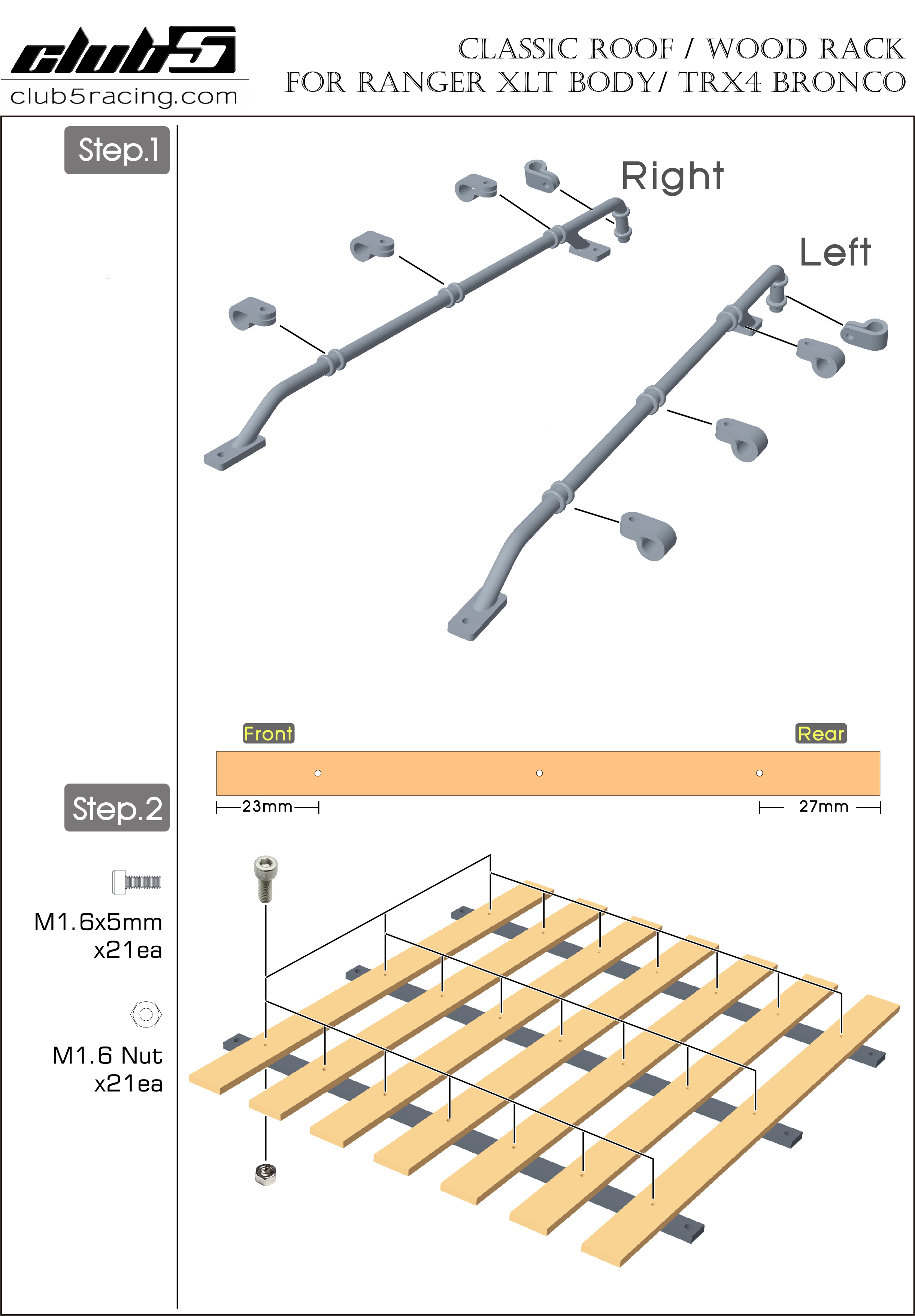 club5
club5racing.com

CLASSIC ROOF / WOOD RACK
FOR RANGER XLT BODY/ TRX4 BRONCO

Step.1

Right

Left

Front

Rear

23mm

27mm

Step.2

M1.6x5mm
x21ea

M1.6 Nut
x21ea