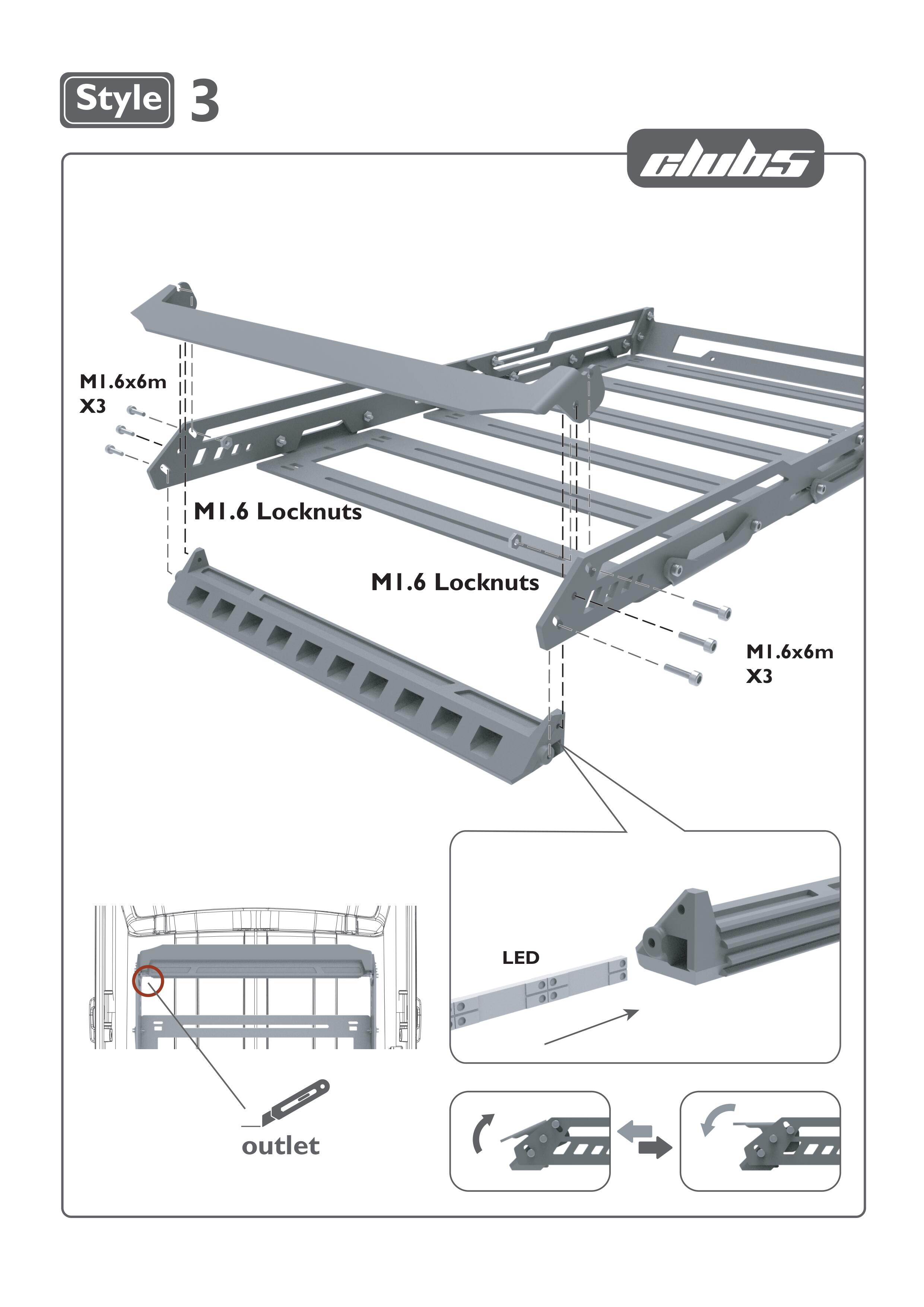 Style 3

clubs

M1.6x6m
X3

M1.6 Locknuts

M1.6 Locknuts

M1.6x6m
X3

LED

outlet