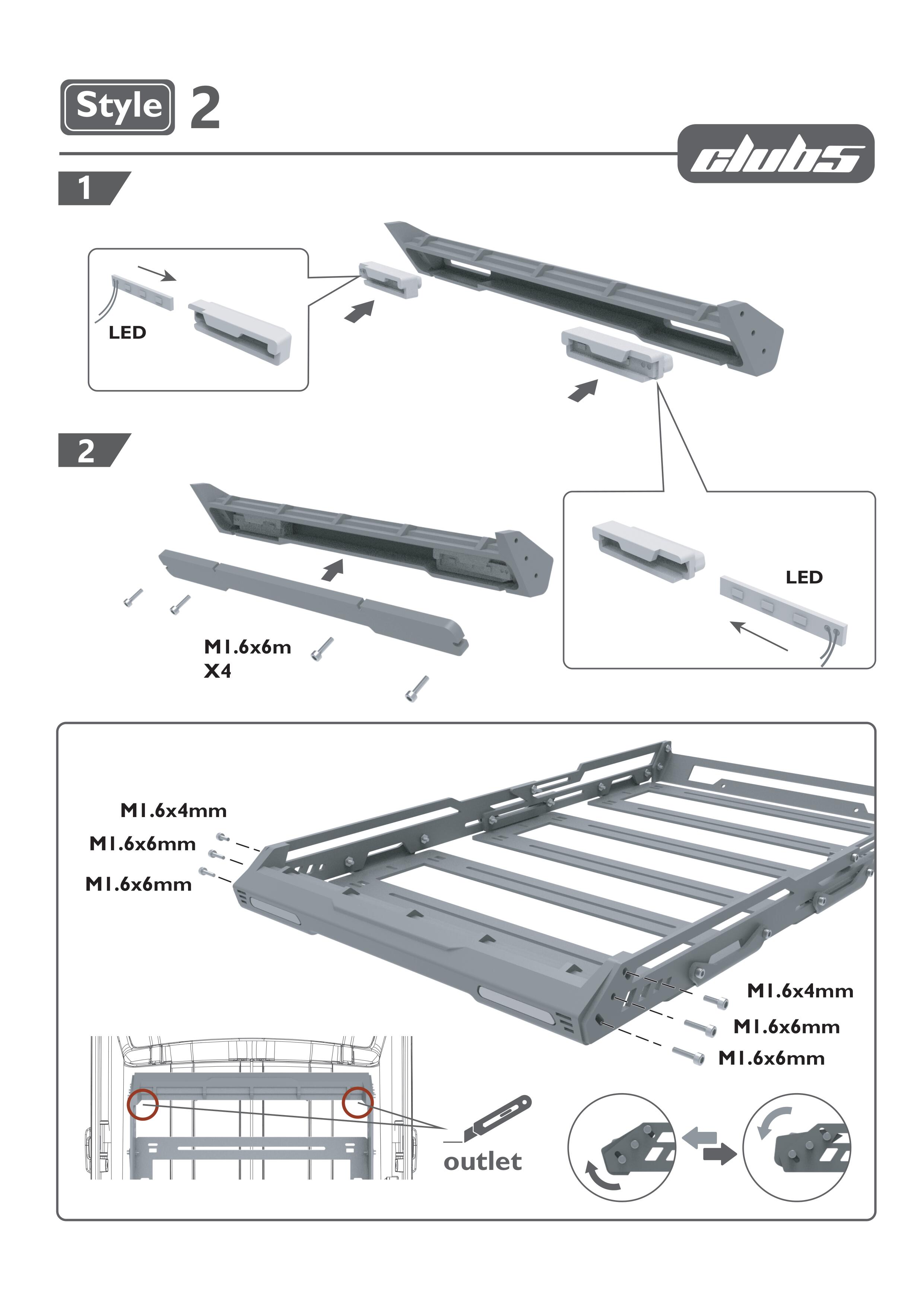 Style 2

clubs

1

LED

2

LED

M1.6x6m
X4

M1.6x4mm
M1.6x6mm
M1.6x6mm

M1.6x4mm
M1.6x6mm
M1.6x6mm

outlet