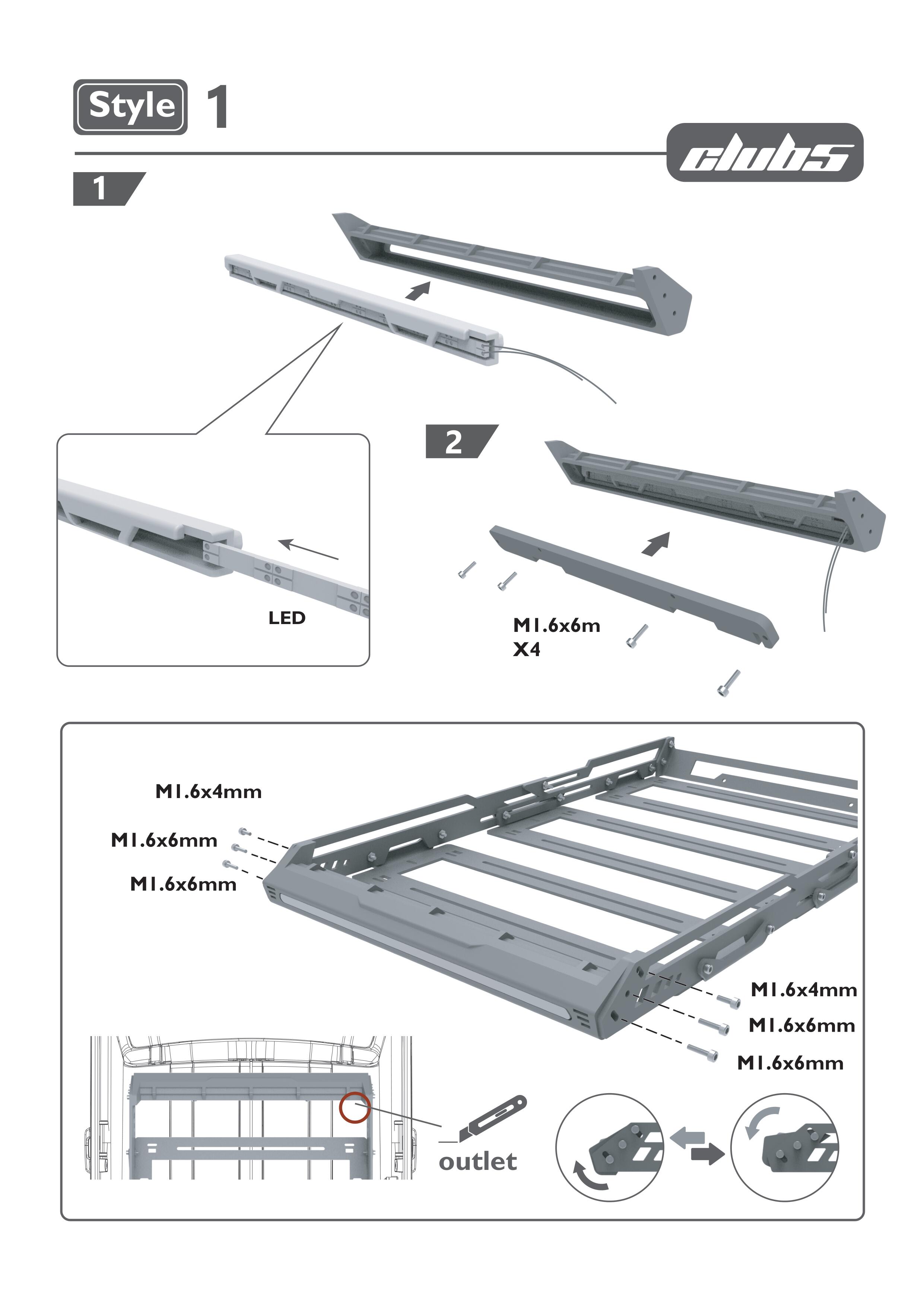 Style 1

clubs

1

LED

2

M1.6x6m
X4

M1.6x4mm
M1.6x6mm
M1.6x6mm

M1.6x4mm
M1.6x6mm
M1.6x6mm

outlet