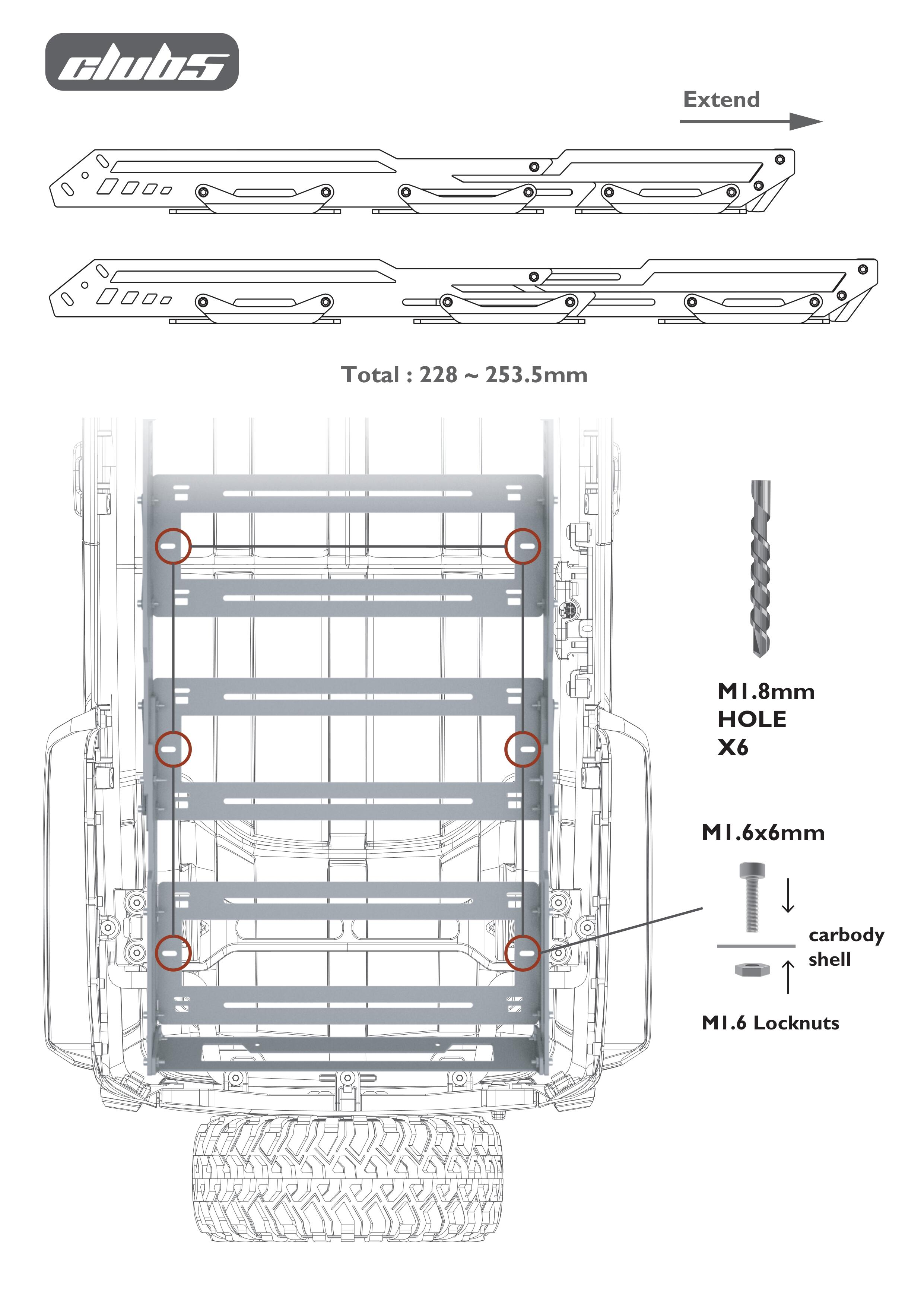 clubs

Extend

Total : 228 ~ 253.5mm

M1.8mm
HOLE
X6

M1.6x6mm

carbody
shell

M1.6 Locknuts