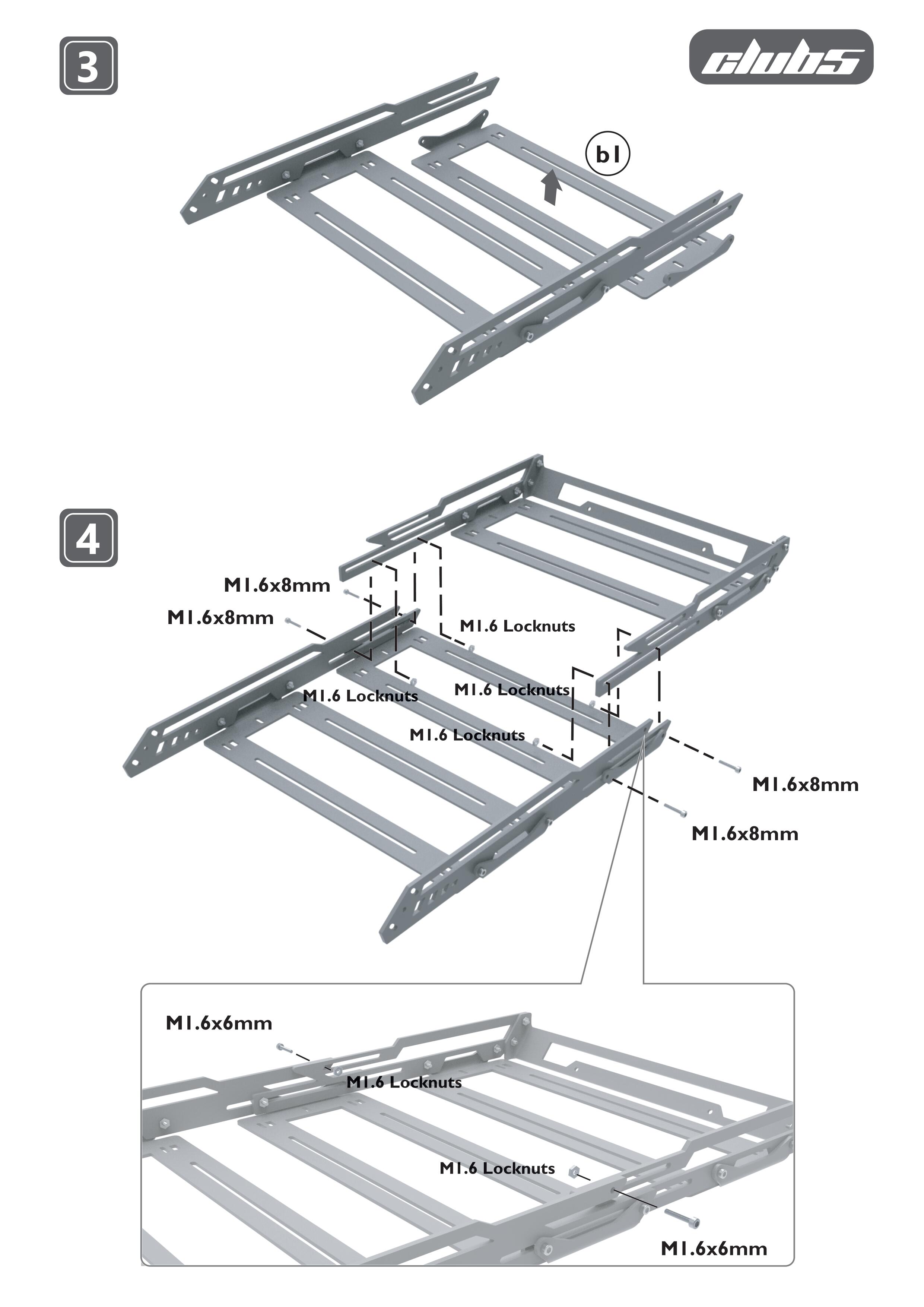 3

clubs

b1

4

M1.6x8mm

M1.6x8mm

M1.6 Locknuts

M1.6 Locknuts

M1.6 Locknuts

M1.6 Locknuts

M1.6x8mm

M1.6x8mm

M1.6x6mm

M1.6 Locknuts

M1.6 Locknuts

M1.6x6mm